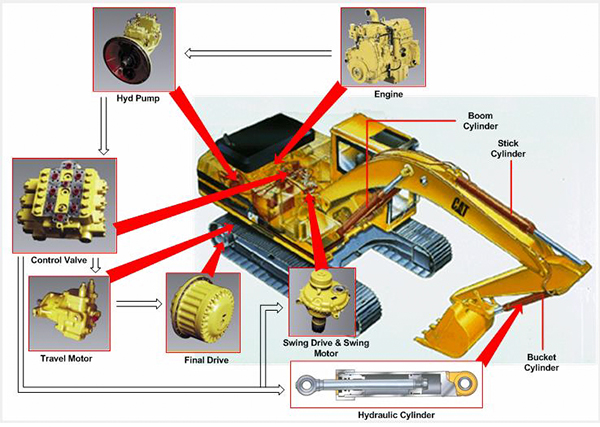 Hyd Pump

Engine

Boom Cylinder

Stick Cylinder

CAT

CAT

Control Valve

Travel Motor

Final Drive

Swing Drive & Swing Motor

Bucket Cylinder

Hydraulic Cylinder